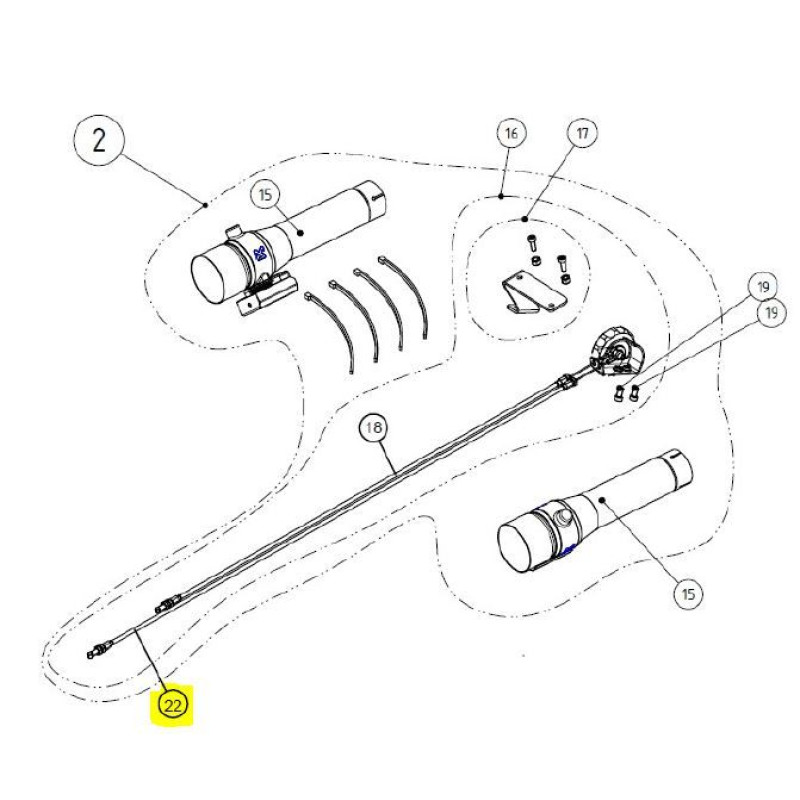 2
15
16
17
19
19
18
15
22